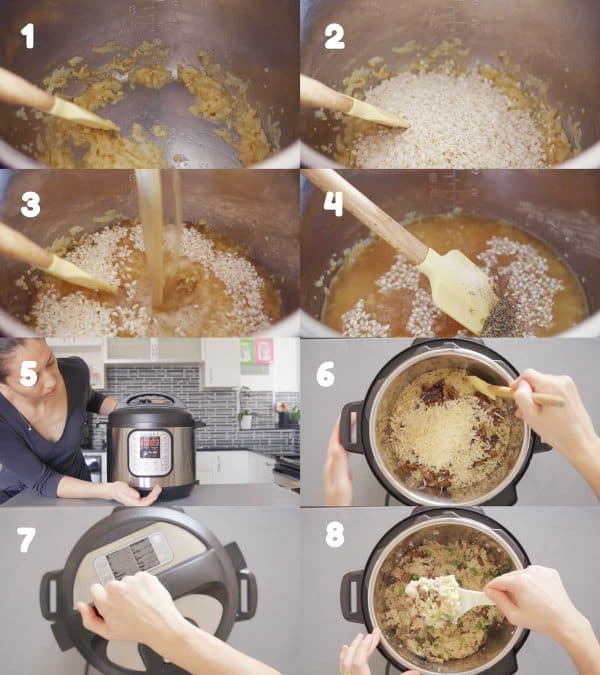 1
2
3
4
5
6
7
8